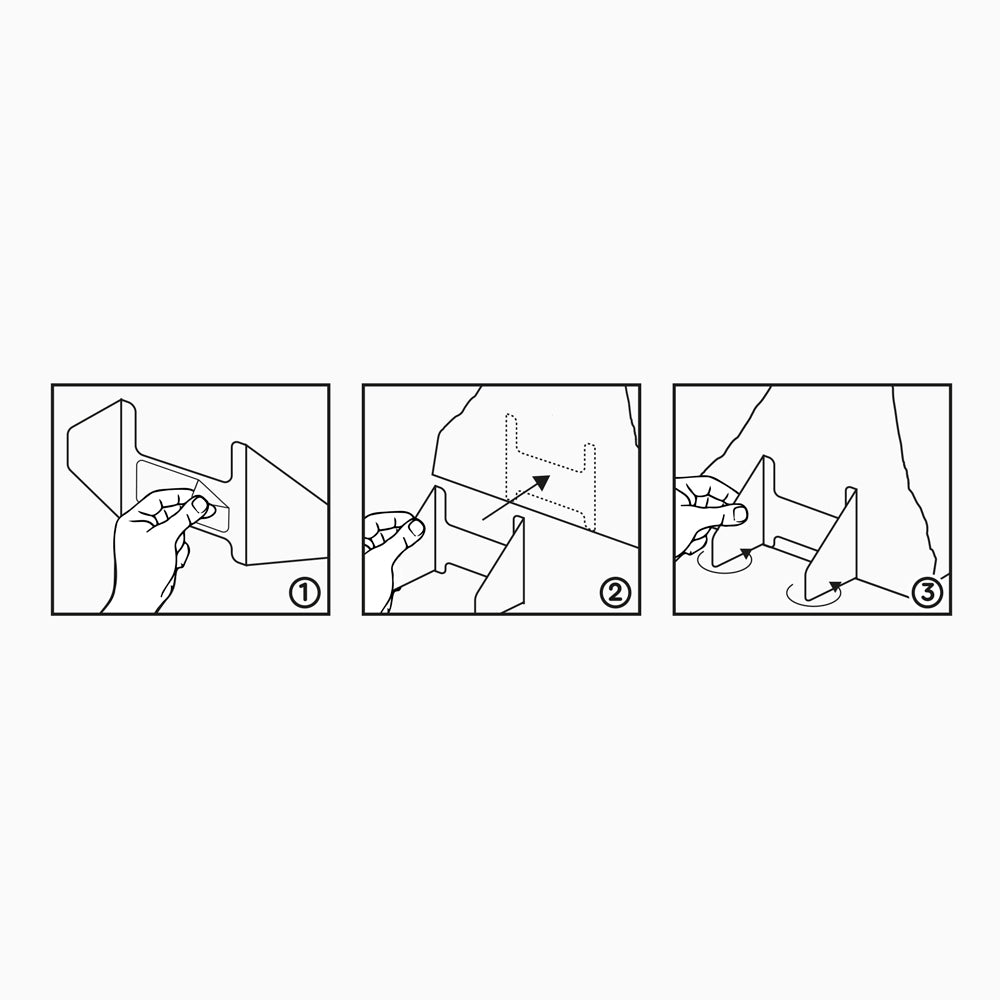 ①

②

③