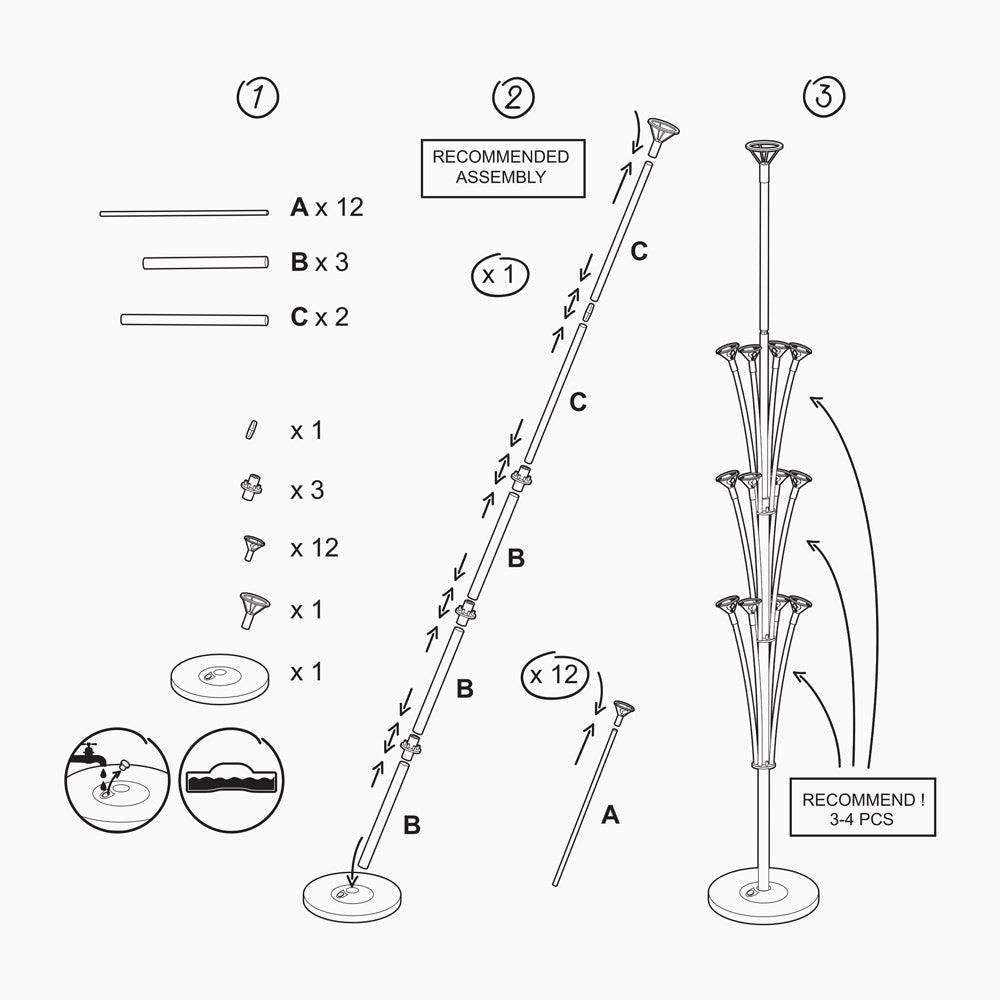 1

A x 12

B x 3

C x 2

x 1

x 3

x 12

x 1

x 1

2

RECOMMENDED ASSEMBLY

x 1

C

C

B

B

B

x 12

A

3

RECOMMEND !
3-4 PCS